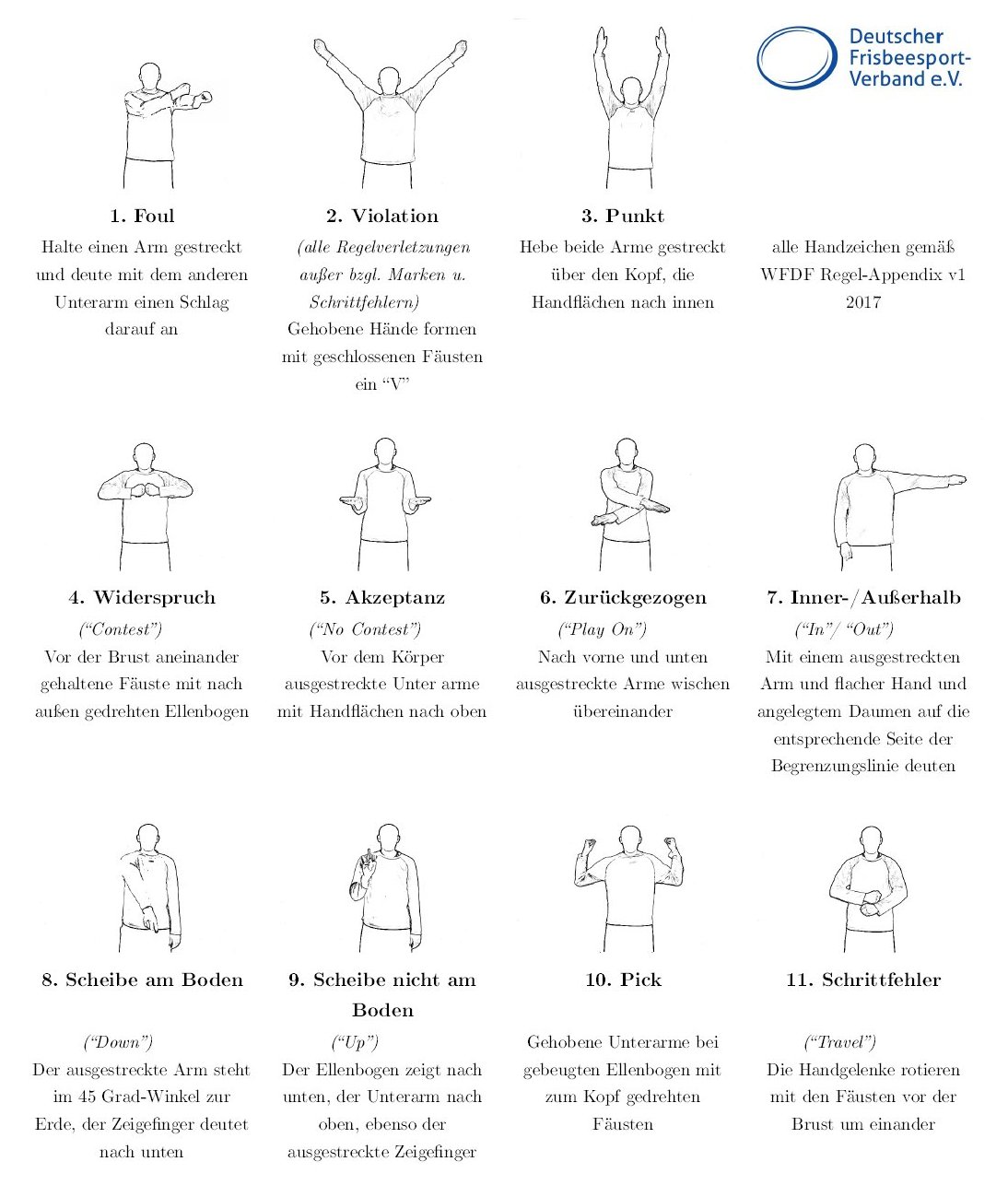 Deutscher Frisbeesport-Verband e.V.

1. Foul

Halte einen Arm gestreckt und deute mit dem anderen Unterarm einen Schlag darauf an

2. Violation

(alle Regelverletzungen außer bzgl. Marken u. Schrittfehlern)

Gehobene Hände formen mit geschlossenen Fäusten ein “V”

3. Punkt

Hebe beide Arme gestreckt über den Kopf, die Handflächen nach innen

alle Handzeichen gemäß WFDF Regel-Appendix v1 2017

4. Widerspruch

(“Contest”)

Vor der Brust aneinander gehaltene Fäuste mit nach außen gedrehten Ellenbogen

5. Akzeptanz

(“No Contest”)

Vor dem Körper ausgestreckte Unter arme mit Handflächen nach oben

6. Zurückgezogen

(“Play On”)

Nach vorne und unten ausgestreckte Arme wischen übereinander

7. Inner-/Außerhalb

(“In”/ “Out”)

Mit einem ausgestreckten Arm und flacher Hand und angelegtem Daumen auf die entsprechende Seite der Begrenzungslinie deuten

8. Scheibe am Boden

(“Down”)

Der ausgestreckte Arm steht im 45 Grad-Winkel zur Erde, der Zeigefinger deutet nach unten

9. Scheibe nicht am Boden

(“Up”)

Der Ellenbogen zeigt nach unten, der Unterarm nach oben, ebenso der ausgestreckte Zeigefinger

10. Pick

Gehobene Unterarme bei gebeugten Ellenbogen mit zum Kopf gedrehten Fäusten

11. Schrittfehler

(“Travel”)

Die Handgelenke rotieren mit den Fäusten vor der Brust um einander